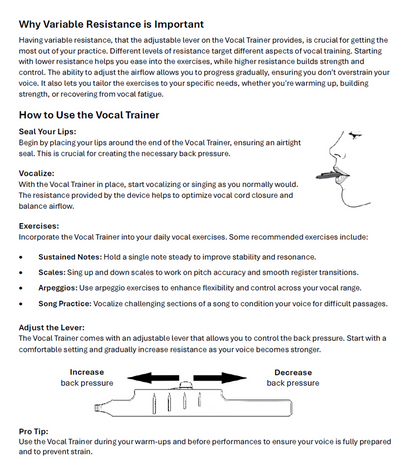 Why Variable Resistance is Important

Having variable resistance, that the adjustable lever on the Vocal Trainer provides, is crucial for getting the most out of your practice. Different levels of resistance target different aspects of vocal training. Starting with lower resistance helps you ease into the exercises, while higher resistance builds strength and control. The ability to adjust the airflow allows you to progress gradually, ensuring you don't overstrain your voice. It also lets you tailor the exercises to your specific needs, whether you're warming up, building strength, or recovering from vocal fatigue.

How to Use the Vocal Trainer

Seal Your Lips:
Begin by placing your lips around the end of the Vocal Trainer, ensuring an airtight seal. This is crucial for creating the necessary back pressure.

Vocalize:
With the Vocal Trainer in place, start vocalizing or singing as you normally would. The resistance provided by the device helps to optimize vocal cord closure and balance airflow.

Exercises:
Incorporate the Vocal Trainer into your daily vocal exercises. Some recommended exercises include:

• Sustained Notes: Hold a single note steady to improve stability and resonance.
• Scales: Sing up and down scales to work on pitch accuracy and smooth register transitions.
• Arpeggios: Use arpeggio exercises to enhance flexibility and control across your vocal range.
• Song Practice: Vocalize challenging sections of a song to condition your voice for difficult passages.

Adjust the Lever:
The Vocal Trainer comes with an adjustable lever that allows you to control the back pressure. Start with a comfortable setting and gradually increase resistance as your voice becomes stronger.

Increase
back pressure

Decrease
back pressure

Pro Tip:
Use the Vocal Trainer during your warm-ups and before performances to ensure your voice is fully prepared and to prevent strain.