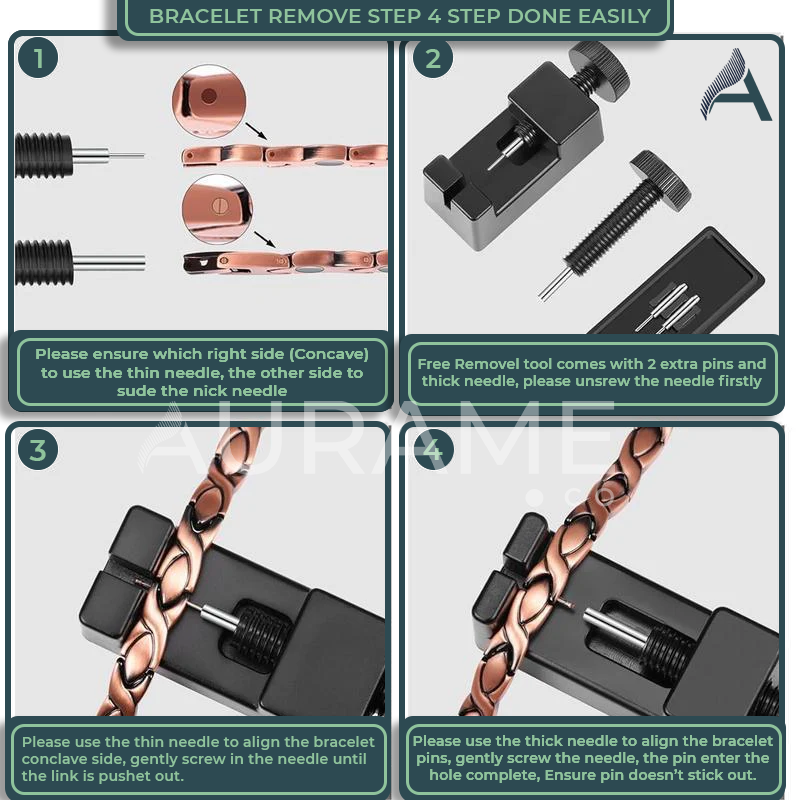 BRACELET REMOVE STEP 4 STEP DONE EASILY

1

Please ensure which right side (Concave) to use the thin needle, the other side to sude the nick needle

2

A

Free Removel tool comes with 2 extra pins and thick needle, please unsrew the needle firstly

AURAME .co

3

Please use the thin needle to align the bracelet conclave side, gently screw in the needle until the link is pushet out.

4

Please use the thick needle to align the bracelet pins, gently screw the needle, the pin enter the hole complete, Ensure pin doesn't stick out.