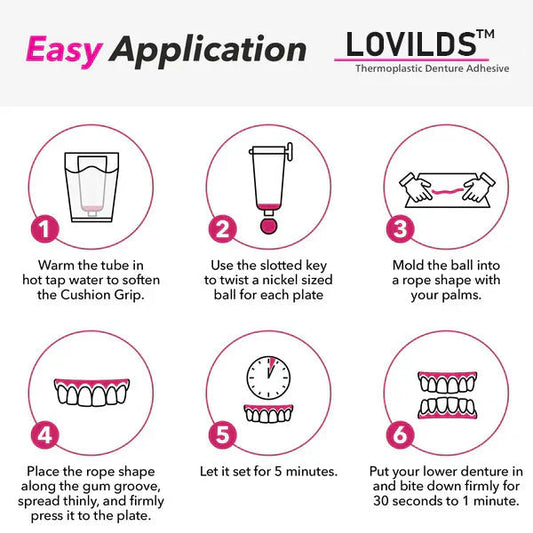 Easy Application

LOVILDS™
Thermoplastic Denture Adhesive

1
Warm the tube in hot tap water to soften the Cushion Grip.

2
Use the slotted key to twist a nickel sized ball for each plate

3
Mold the ball into a rope shape with your palms.

4
Place the rope shape along the gum groove, spread thinly, and firmly press it to the plate.

5
Let it set for 5 minutes.

6
Put your lower denture in and bite down firmly for 30 seconds to 1 minute.