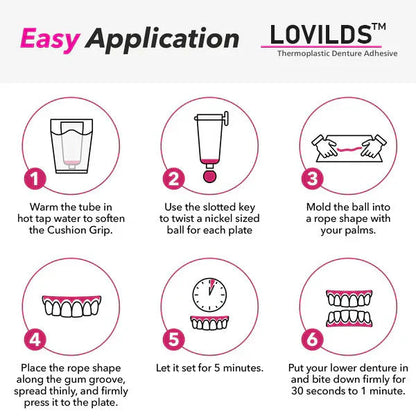 Easy Application

LOVILDS™
Thermoplastic Denture Adhesive

1
Warm the tube in hot tap water to soften the Cushion Grip.

2
Use the slotted key to twist a nickel sized ball for each plate

3
Mold the ball into a rope shape with your palms.

4
Place the rope shape along the gum groove, spread thinly, and firmly press it to the plate.

5
Let it set for 5 minutes.

6
Put your lower denture in and bite down firmly for 30 seconds to 1 minute.